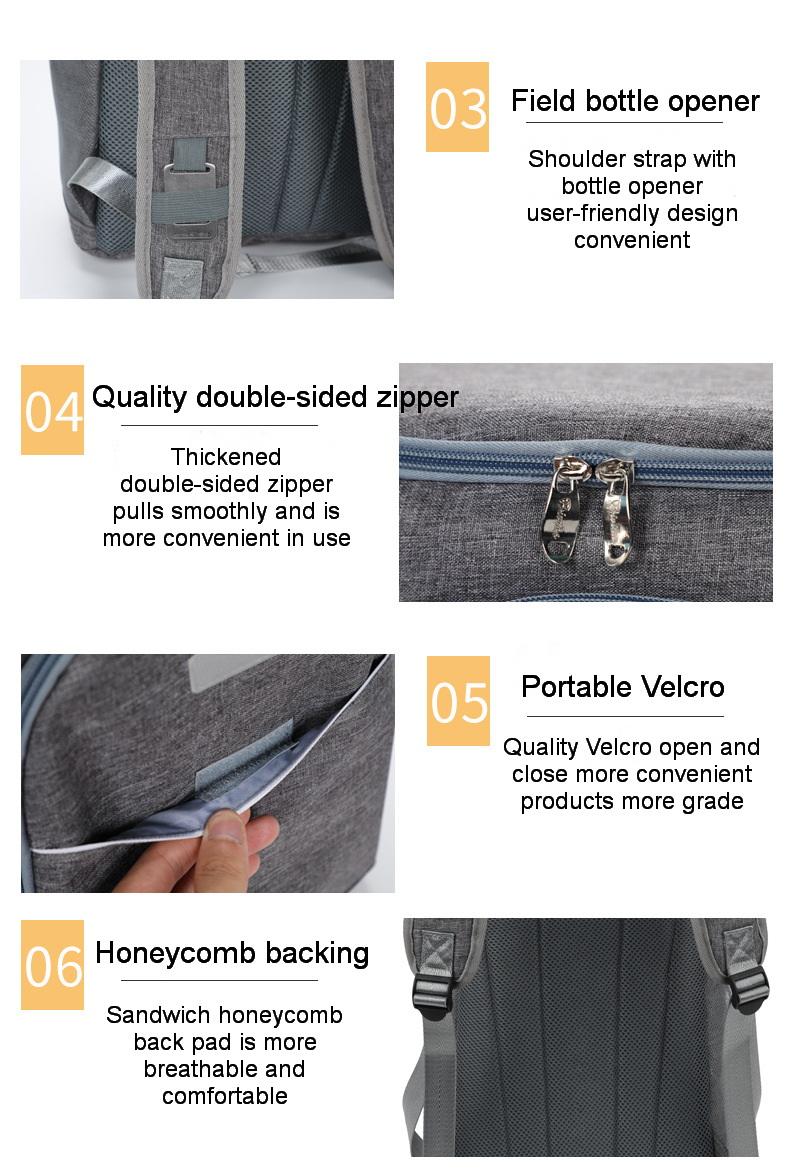 03
Field bottle opener

Shoulder strap with bottle opener user-friendly design convenient

04
Quality double-sided zipper

Thickened double-sided zipper pulls smoothly and is more convenient in use

05
Portable Velcro

Quality Velcro open and close more convenient products more grade

06
Honeycomb backing

Sandwich honeycomb back pad is more breathable and comfortable