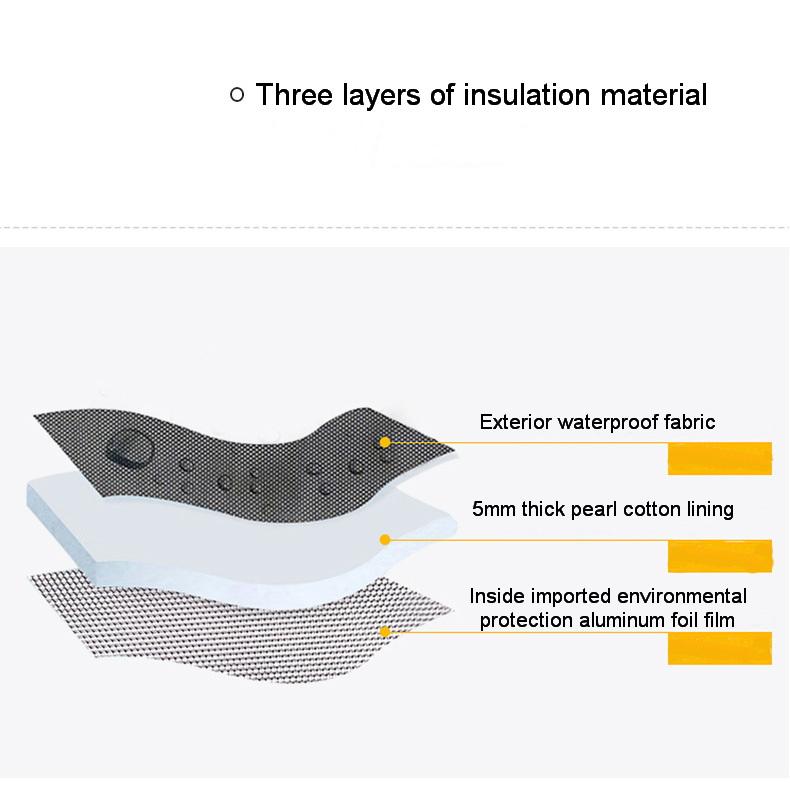 ○ Three layers of insulation material

Exterior waterproof fabric

5mm thick pearl cotton lining

Inside imported environmental protection aluminum foil film