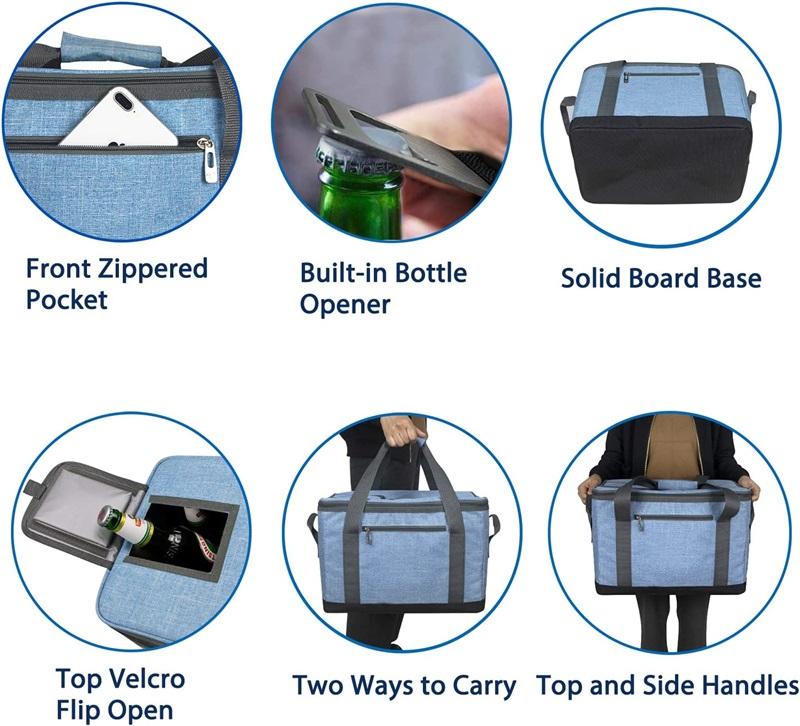 Front Zippered Pocket

Built-in Bottle Opener

Solid Board Base

Top Velcro Flip Open

Two Ways to Carry

Top and Side Handles