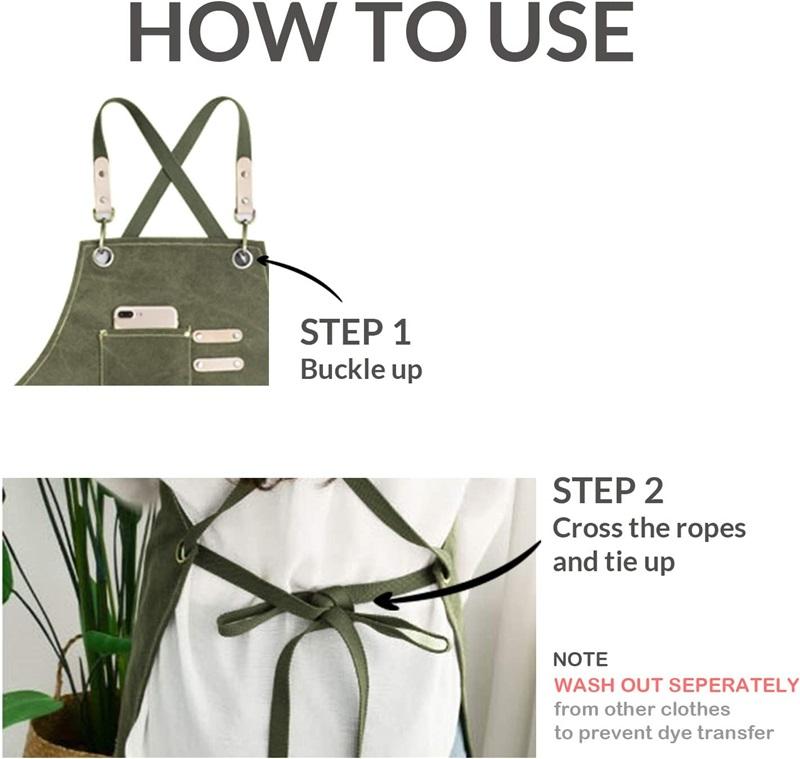 HOW TO USE

STEP 1
Buckle up

STEP 2
Cross the ropes and tie up

NOTE
WASH OUT SEPERATELY
from other clothes to prevent dye transfer