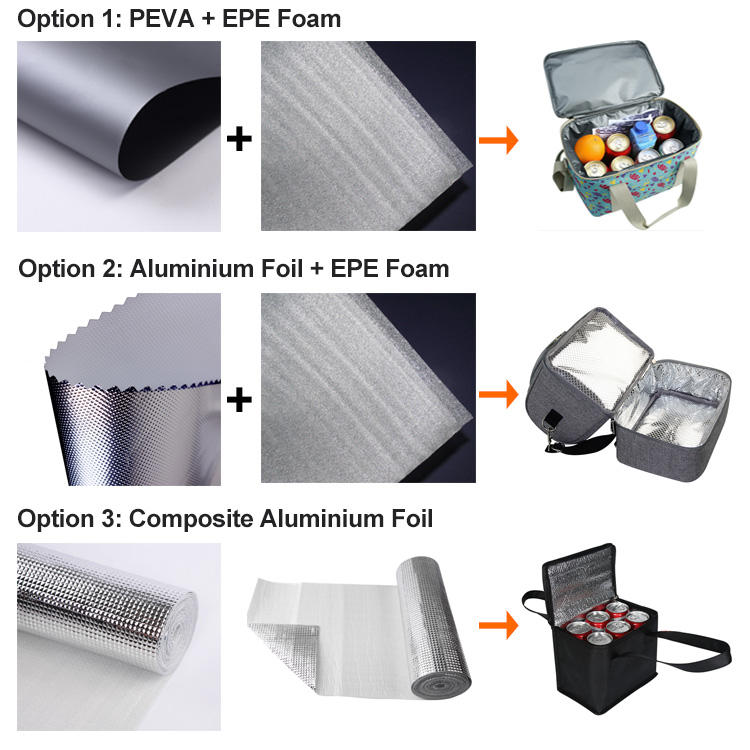 Option 1: PEVA + EPE Foam

+

Option 2: Aluminium Foil + EPE Foam

+

Option 3: Composite Aluminium Foil