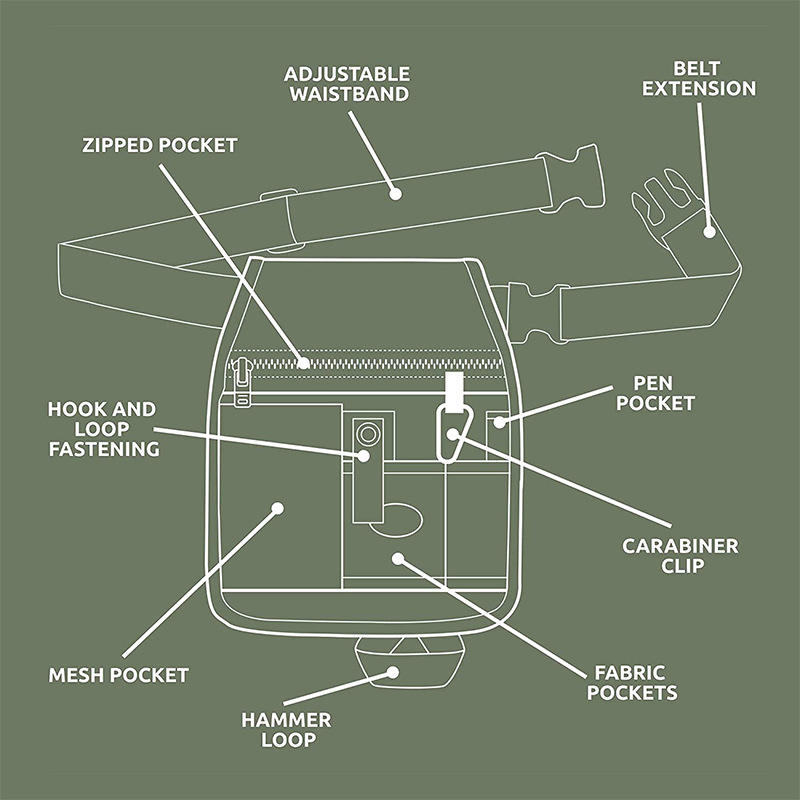 ADJUSTABLE WAISTBAND

BELT EXTENSION

ZIPPED POCKET

HOOK AND LOOP FASTENING

PEN POCKET

CARABINER CLIP

MESH POCKET

FABRIC POCKETS

HAMMER LOOP