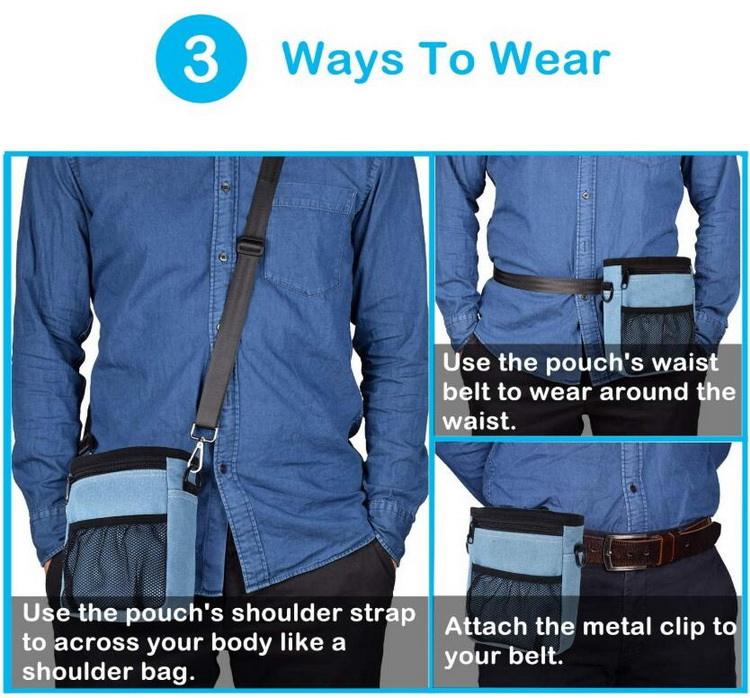 3 Ways To Wear

Use the pouch's shoulder strap to across your body like a shoulder bag.

Use the pouch's waist belt to wear around the waist.

Attach the metal clip to your belt.